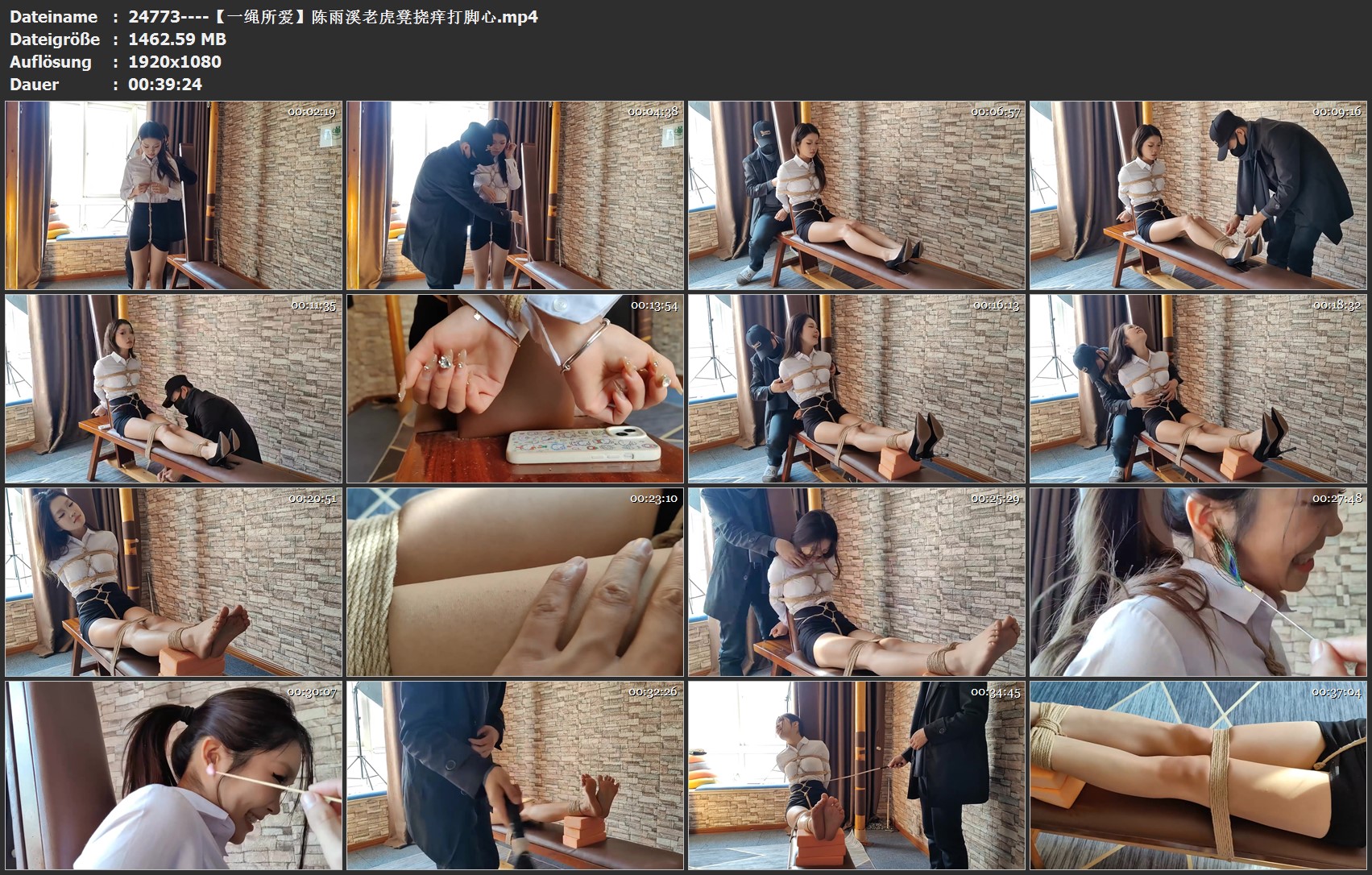 Dateiname : 24773----【一绳所爱】陈雨溪老虎凳挠痒打脚心.mp4
Dateigröße : 1462.59 MB
Auflösung : 1920x1080
Dauer : 00:39:24

00:02:19
00:04:38
00:06:57
00:09:16
00:11:35
00:13:54
00:16:13
00:18:32
00:20:51
00:23:10
00:25:29
00:27:48
00:30:07
00:32:26
00:34:45
00:37:04