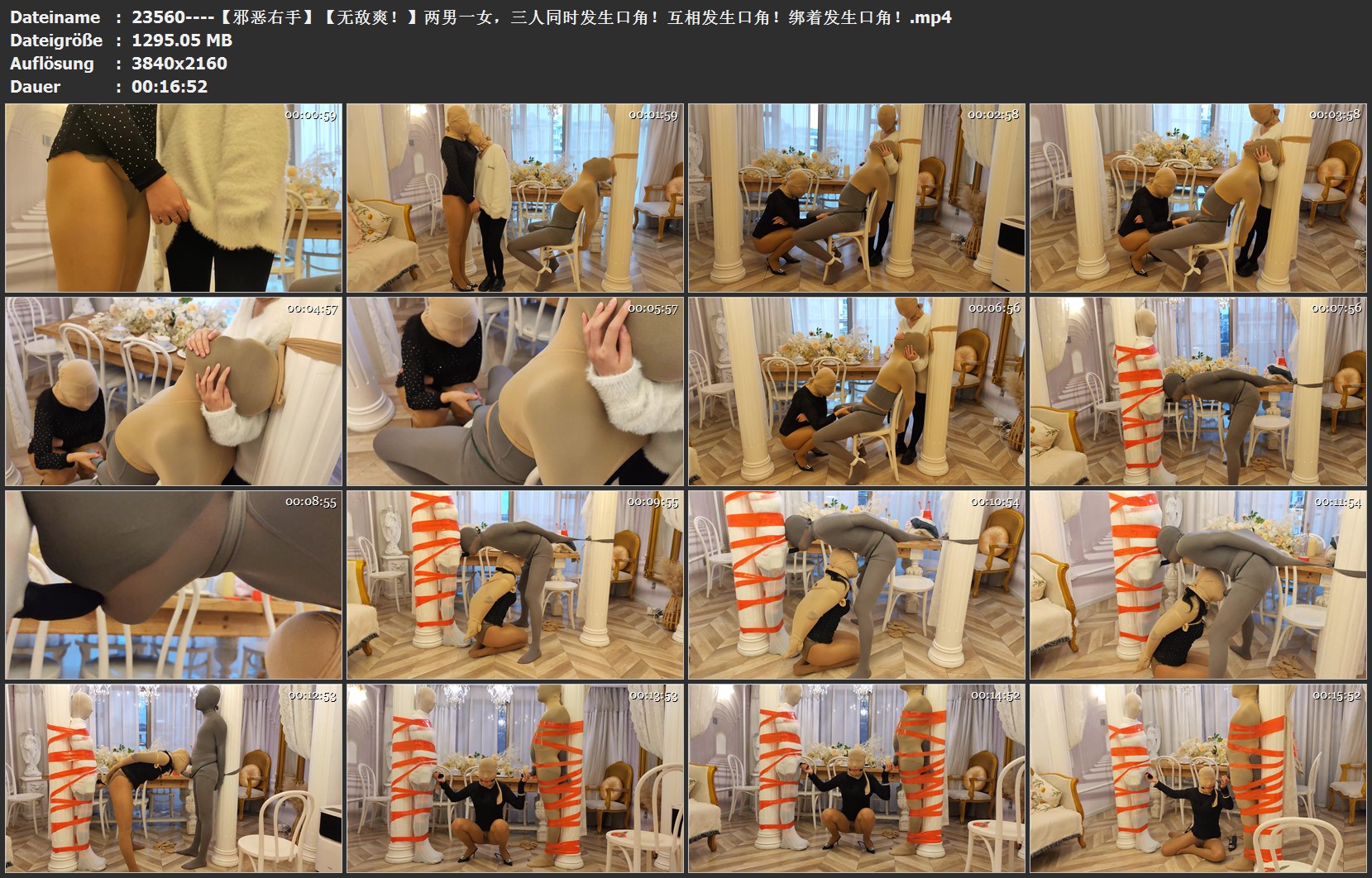 Dateiname : 23560----【邪恶右手】【无敌爽！】两男一女，三人同时发生口角！互相发生口角！绑着发生口角！.mp4
Dateigröße : 1295.05 MB
Auflösung : 3840x2160
Dauer : 00:16:52

00:00:59
00:01:59
00:02:58
00:03:58
00:04:57
00:05:57
00:06:56
00:07:56
00:08:55
00:09:55
00:10:54
00:11:54
00:12:53
00:13:53
00:14:52
00:15:52