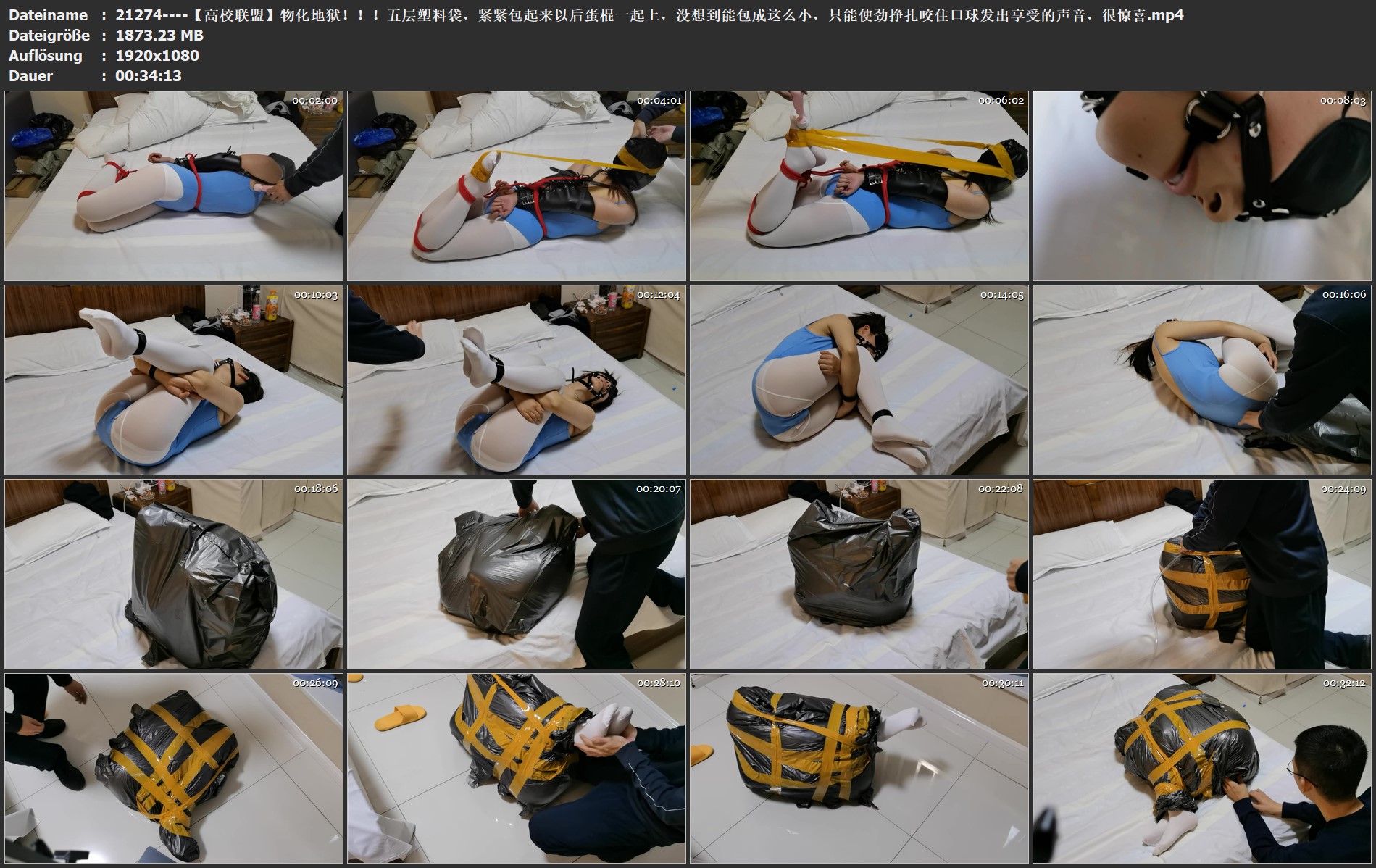 Dateiname : 21274----【高校联盟】物化地狱！！！五层塑料袋，紧紧包起来以后蛋棍一起上，没想到能包成这么小，只能使劲挣扎咬住口球发出享受的声音，很惊喜.mp4
Dateigröße : 1873.23 MB
Auflösung : 1920x1080
Dauer : 00:34:13

00:02:00
00:04:01
00:06:02
00:08:03
00:10:03
00:12:04
00:14:05
00:16:06
00:18:06
00:20:07
00:22:08
00:24:09
00:26:09
00:28:10
00:30:11
00:32:12